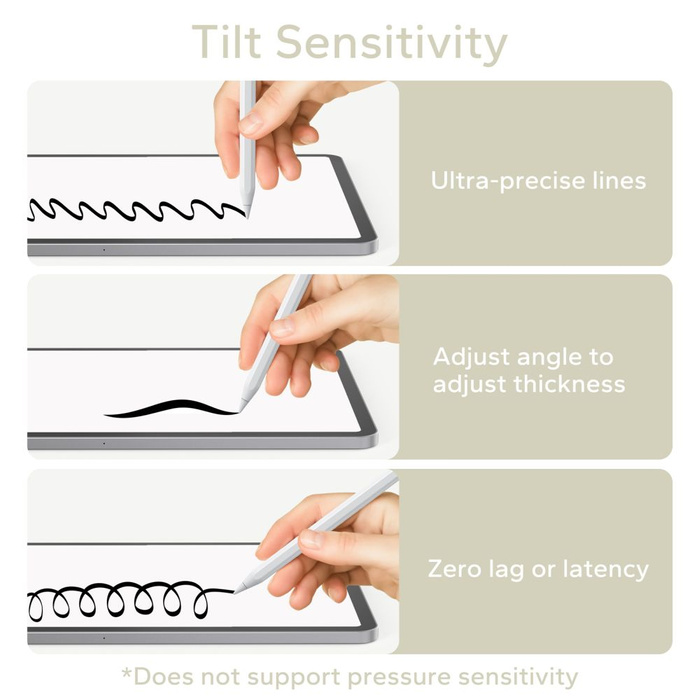 Tilt Sensitivity

Ultra-precise lines

Adjust angle to adjust thickness

Zero lag or latency

*Does not support pressure sensitivity