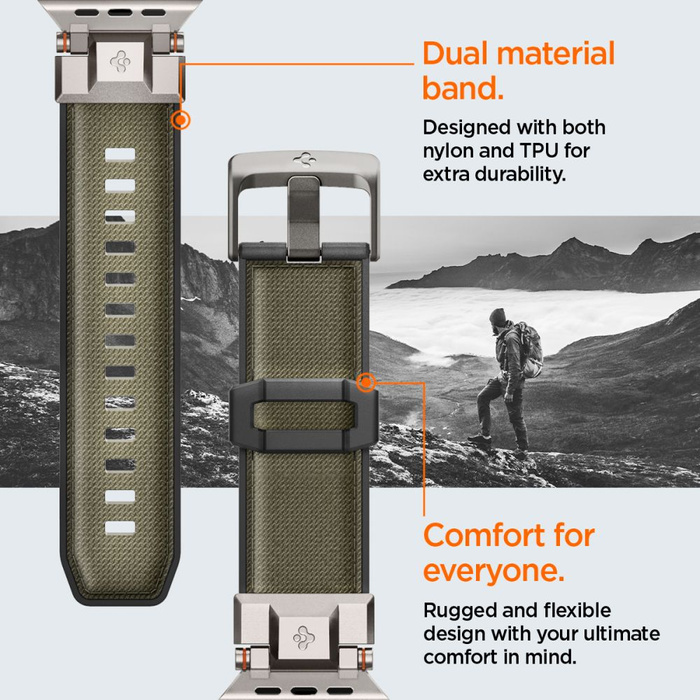 Dual material band.

Designed with both nylon and TPU for extra durability.

Comfort for everyone.

Rugged and flexible design with your ultimate comfort in mind.