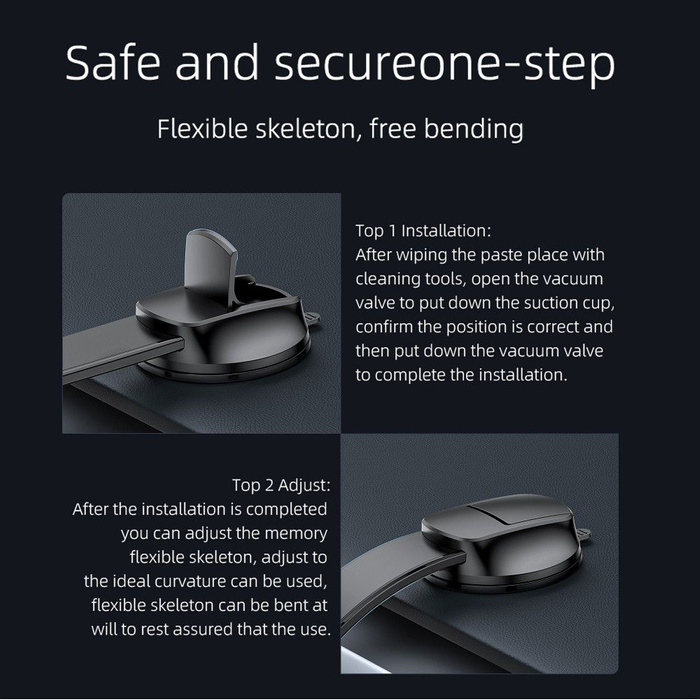 Safe and secureone-step

Flexible skeleton, free bending

Top 1 Installation:
After wiping the paste place with cleaning tools, open the vacuum valve to put down the suction cup, confirm the position is correct and then put down the vacuum valve to complete the installation.

Top 2 Adjust:
After the installation is completed you can adjust the memory flexible skeleton, adjust to the ideal curvature can be used, flexible skeleton can be bent at will to rest assured that the use.