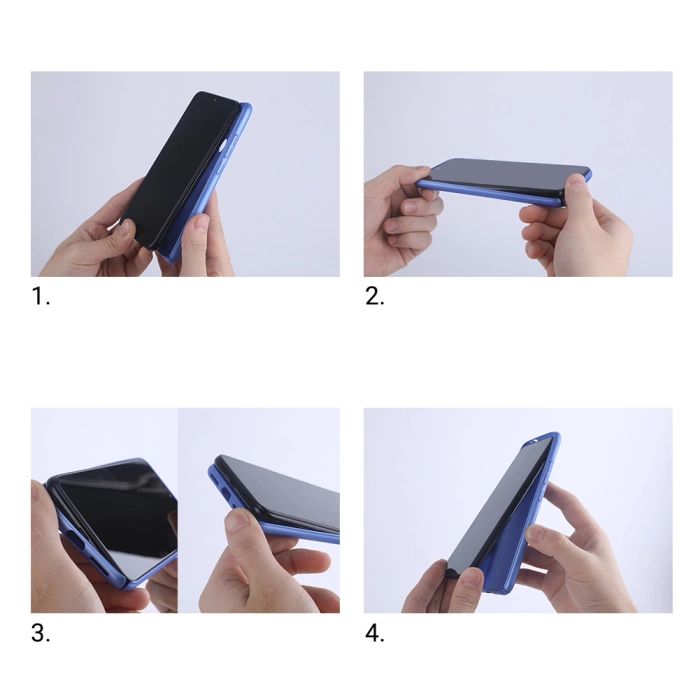 1.

2.

3.

4.