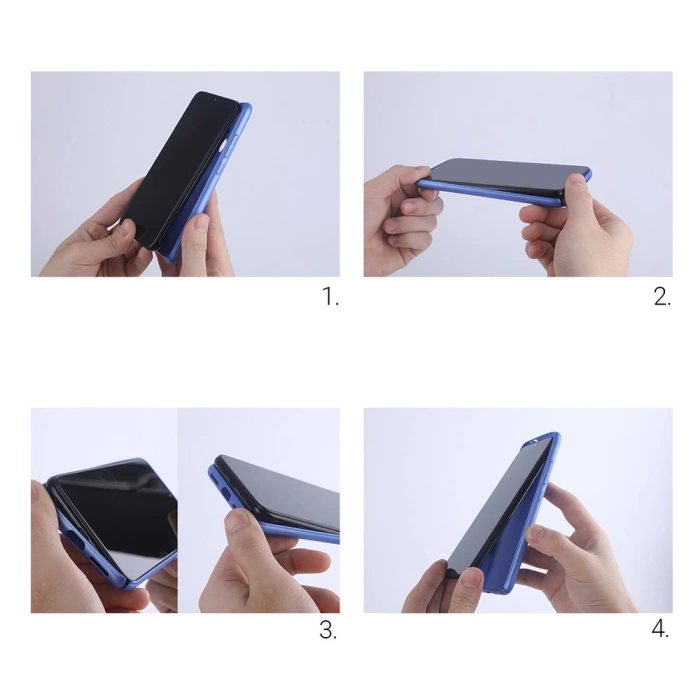 1.

2.

3.

4.