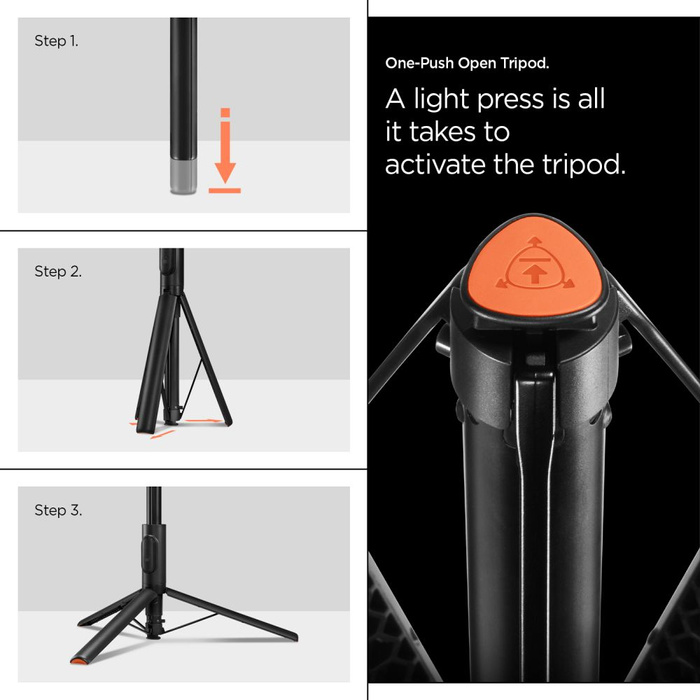 Step 1.

Step 2.

Step 3.

One-Push Open Tripod.

A light press is all it takes to activate the tripod.