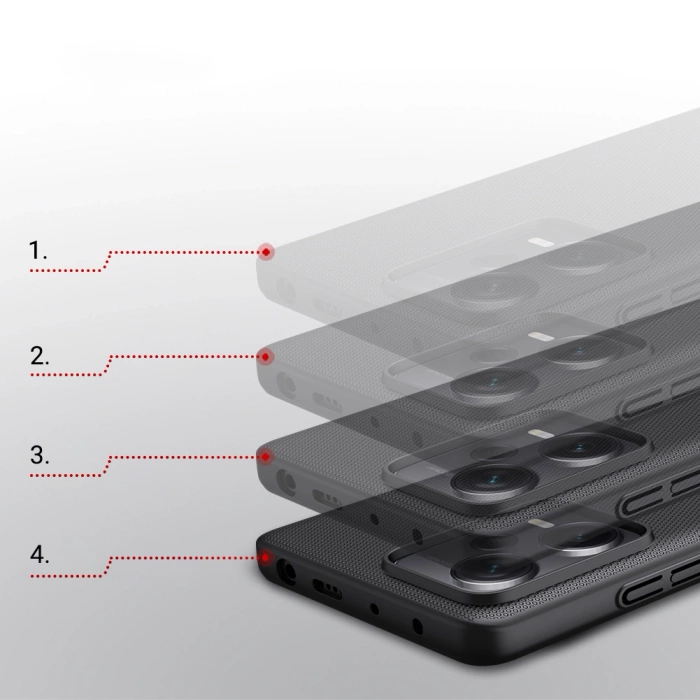 1.

2.

3.

4.