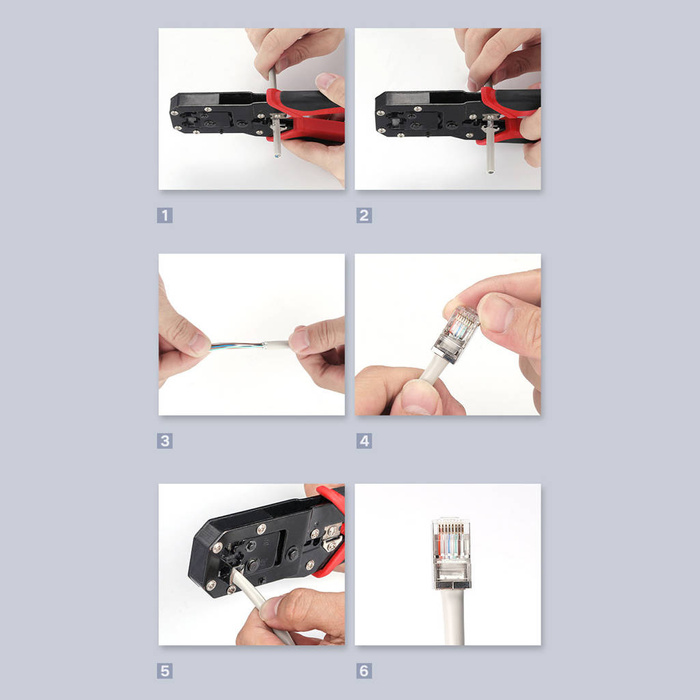 1

2

3

4

5

6